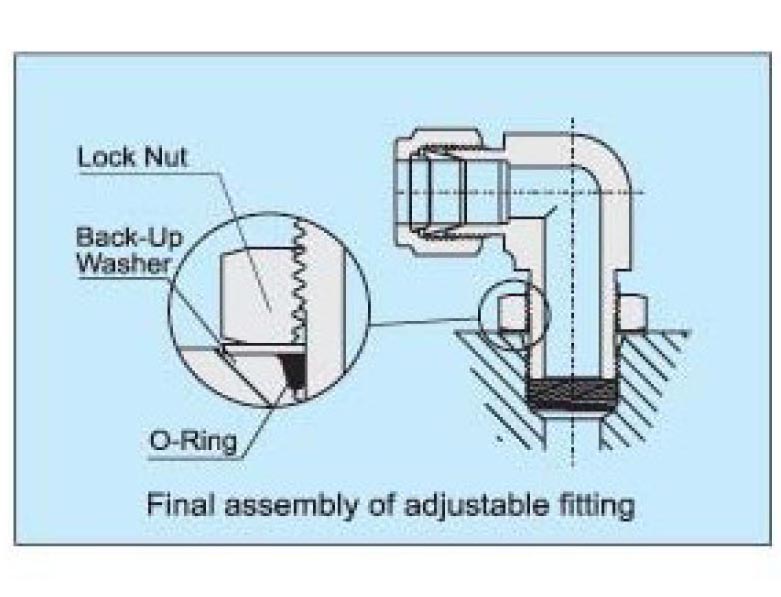 Lock Nut

Back-Up Washer

O-Ring

Final assembly of adjustable fitting